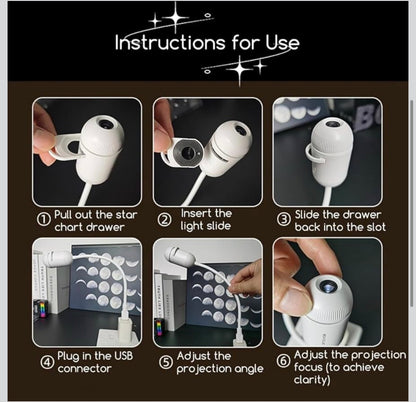 Instructions for Use

① Pull out the star chart drawer

② Insert the light slide

③ Slide the drawer back into the slot

④ Plug in the USB connector

⑤ Adjust the projection angle

⑥ Adjust the projection focus (to achieve clarity)